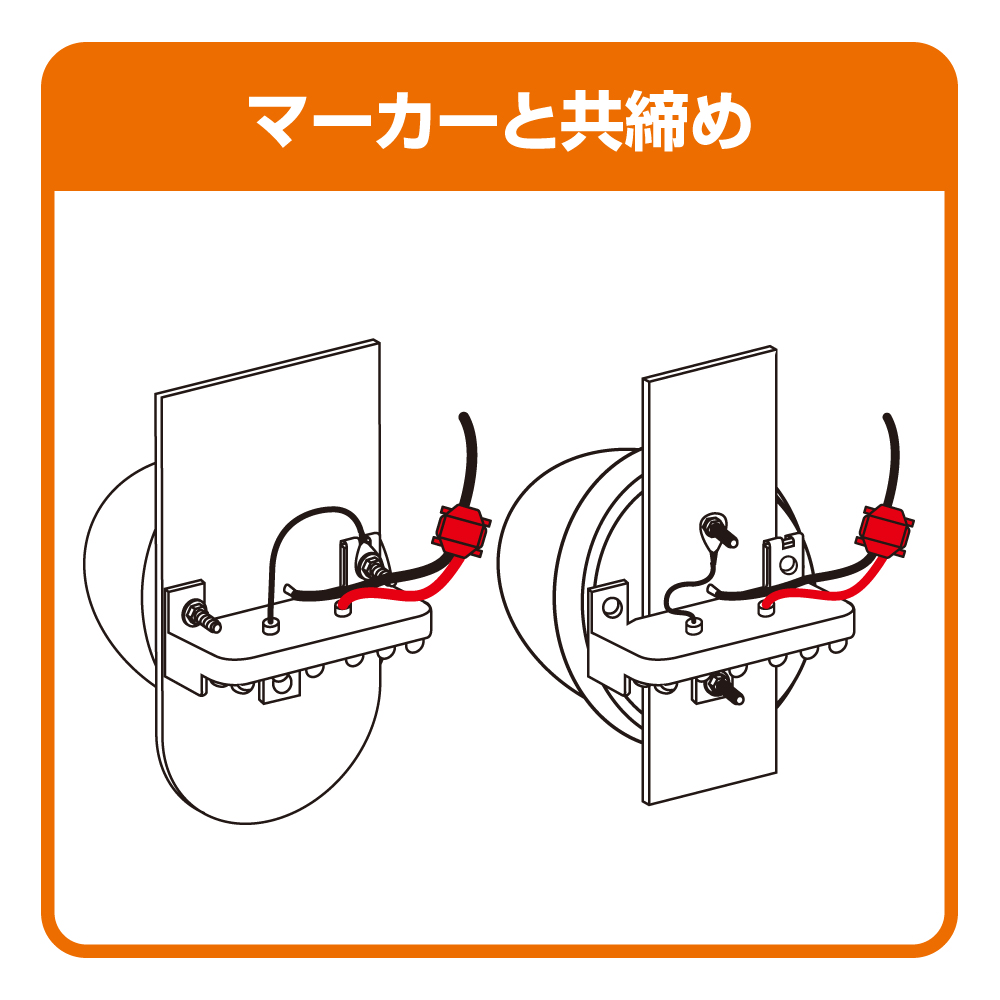 マーカーと共締め