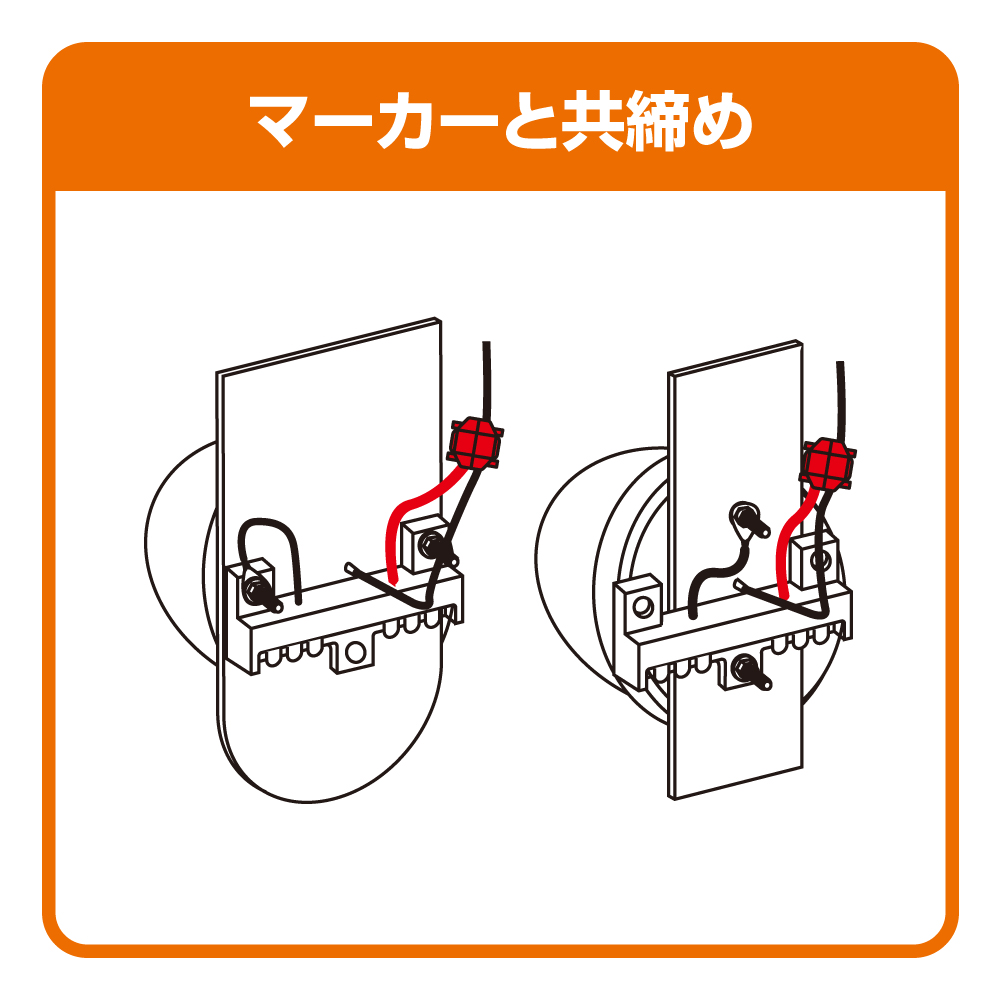 マーカーと共締め