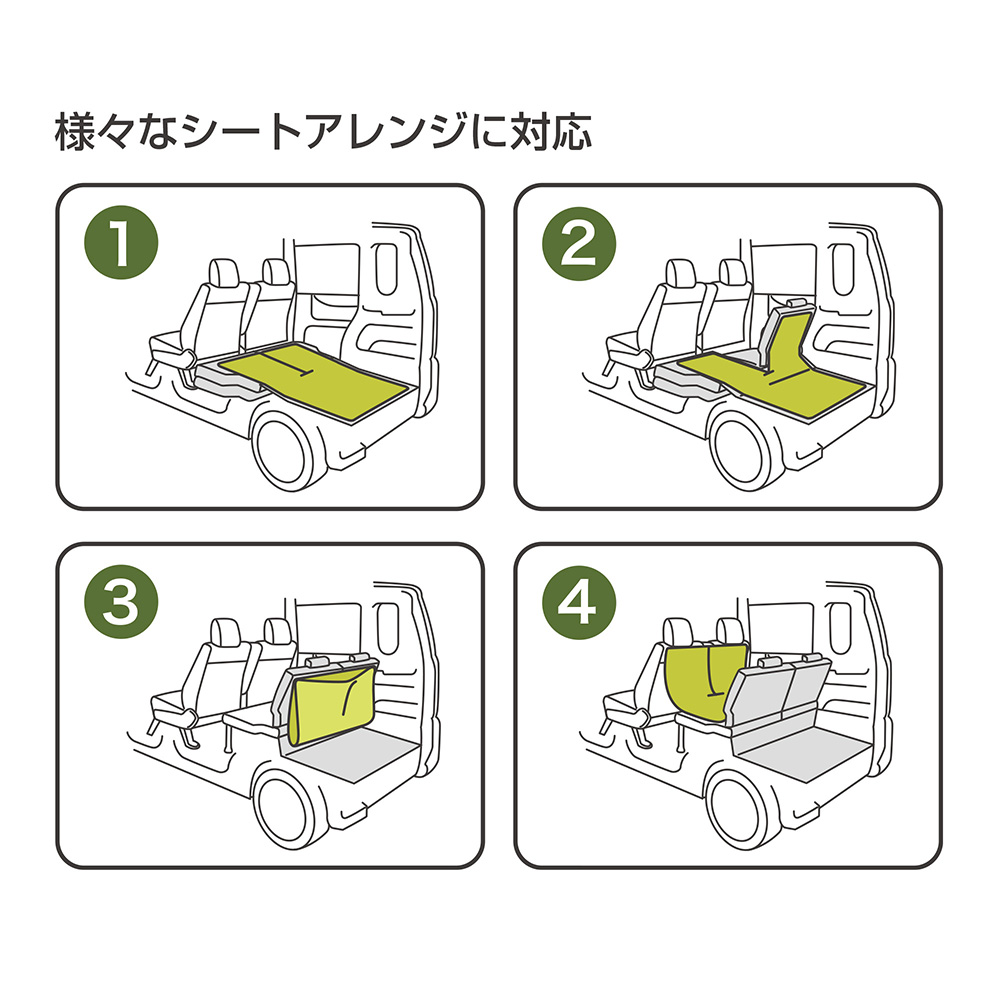 様々なシートアレンジに対応

1

2

3

4